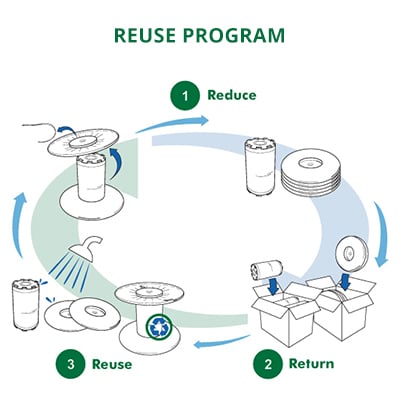 REUSE PROGRAM

1 Reduce

2 Return

3 Reuse